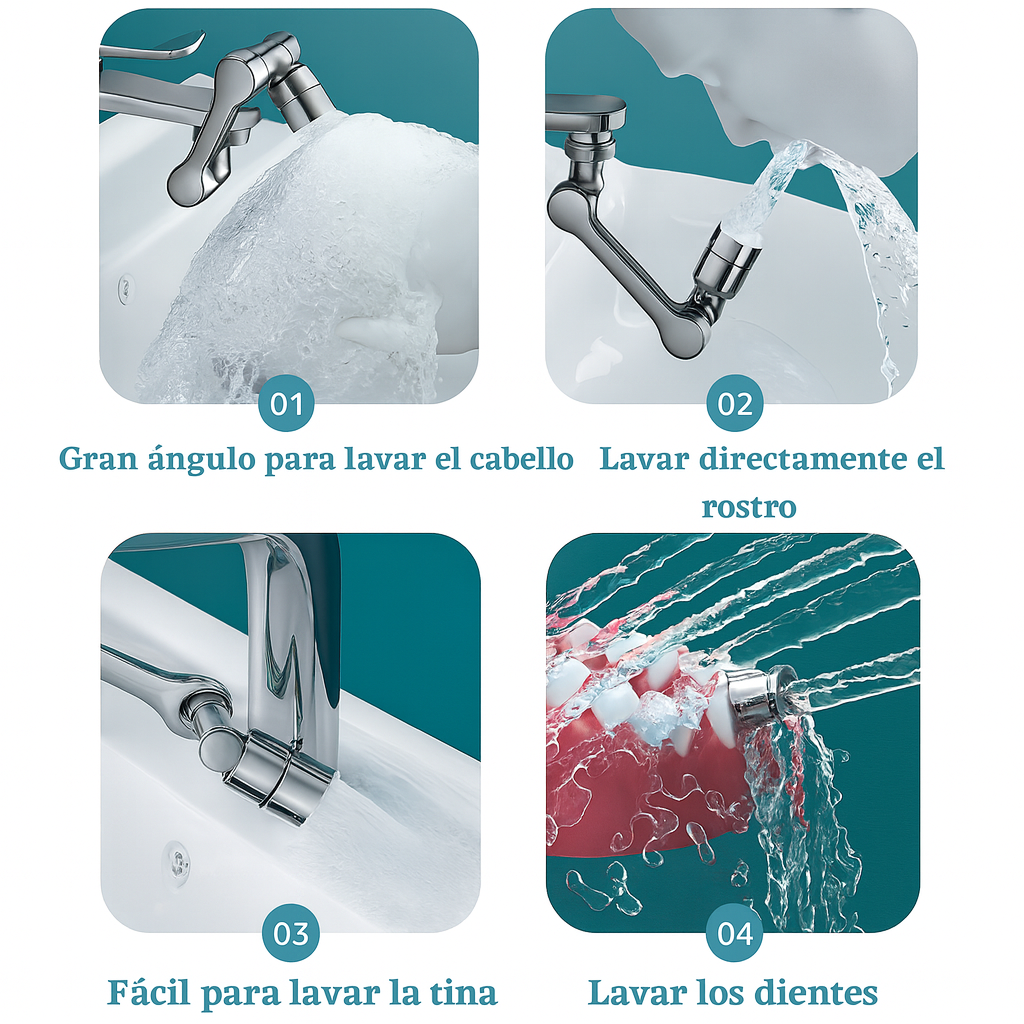 01

Gran ángulo para lavar el cabello

02

Lavar directamente el rostro

03

Fácil para lavar la tina

04

Lavar los dientes