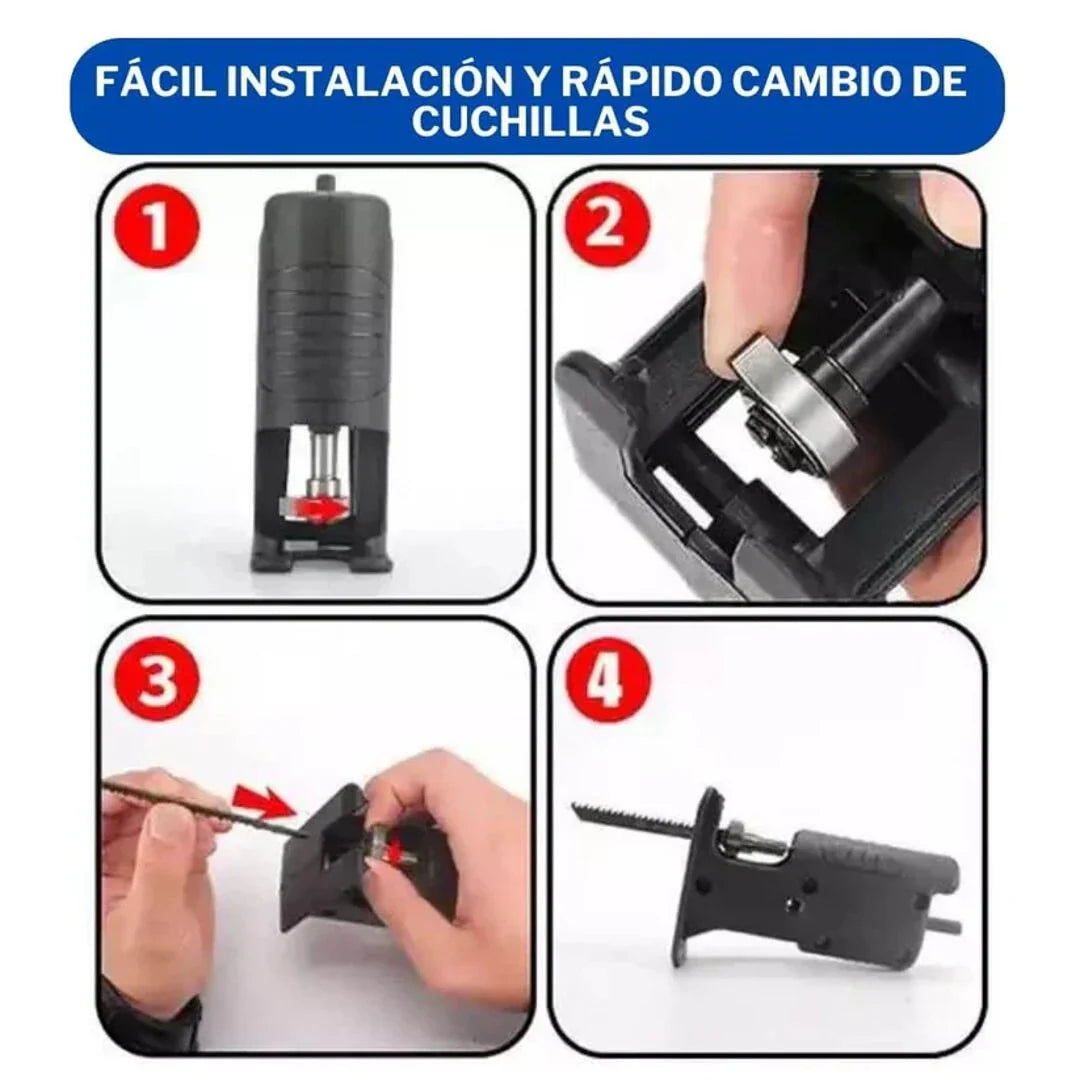 FÁCIL INSTALACIÓN Y RÁPIDO CAMBIO DE CUCHILLAS

1

2

3

4